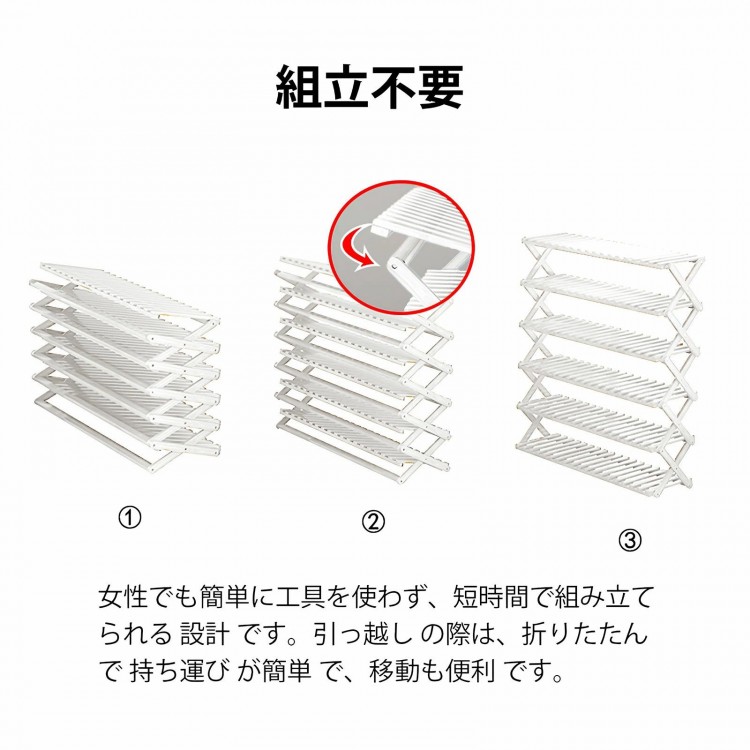 組立不要

①

②

③

女性でも簡単に工具を使わず、短時間で組み立てられる 設計 です。引っ越し の際は、折りたたんで 持ち運び が簡単 で、移動も便利 です。