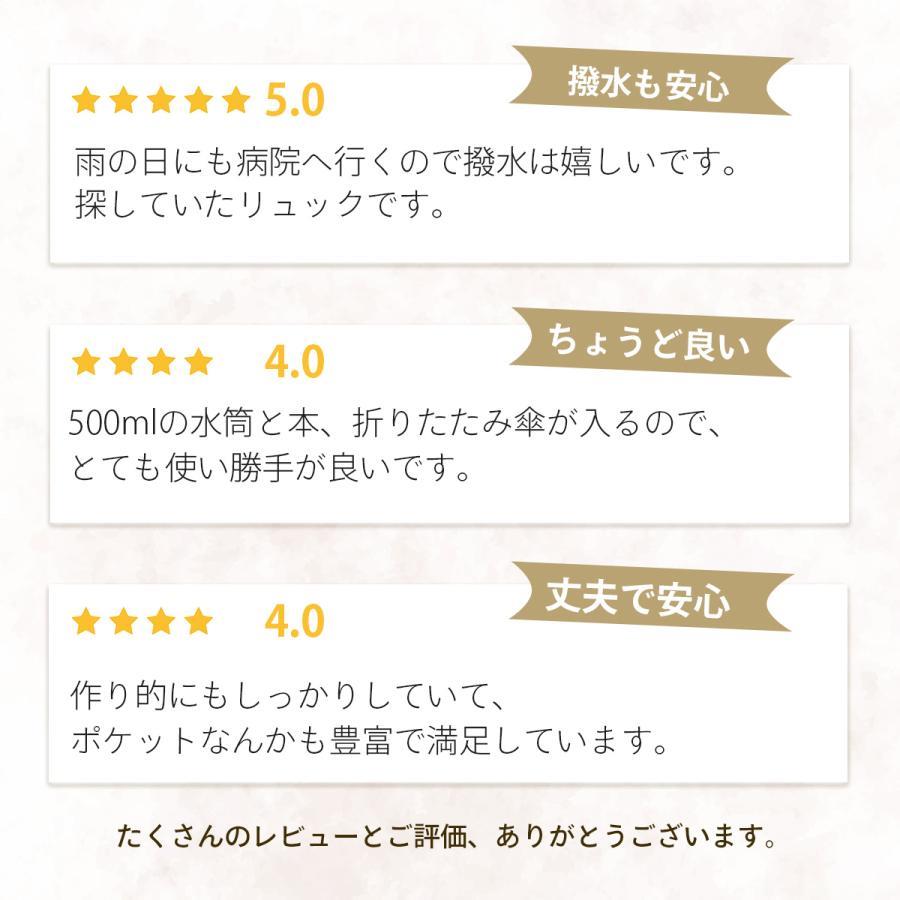 撥水も安心

★★★★★ 5.0

雨の日にも病院へ行くので撥水は嬉しいです。
探していたリュックです。

ちょうど良い

★★★★ 4.0

500mlの水筒と本、折りたたみ傘が入るので、
とても使い勝手が良いです。

丈夫で安心

★★★★ 4.0

作り的にもしっかりしていて、
ポケットなんかも豊富で満足しています。

たくさんのレビューとご評価、ありがとうございます。