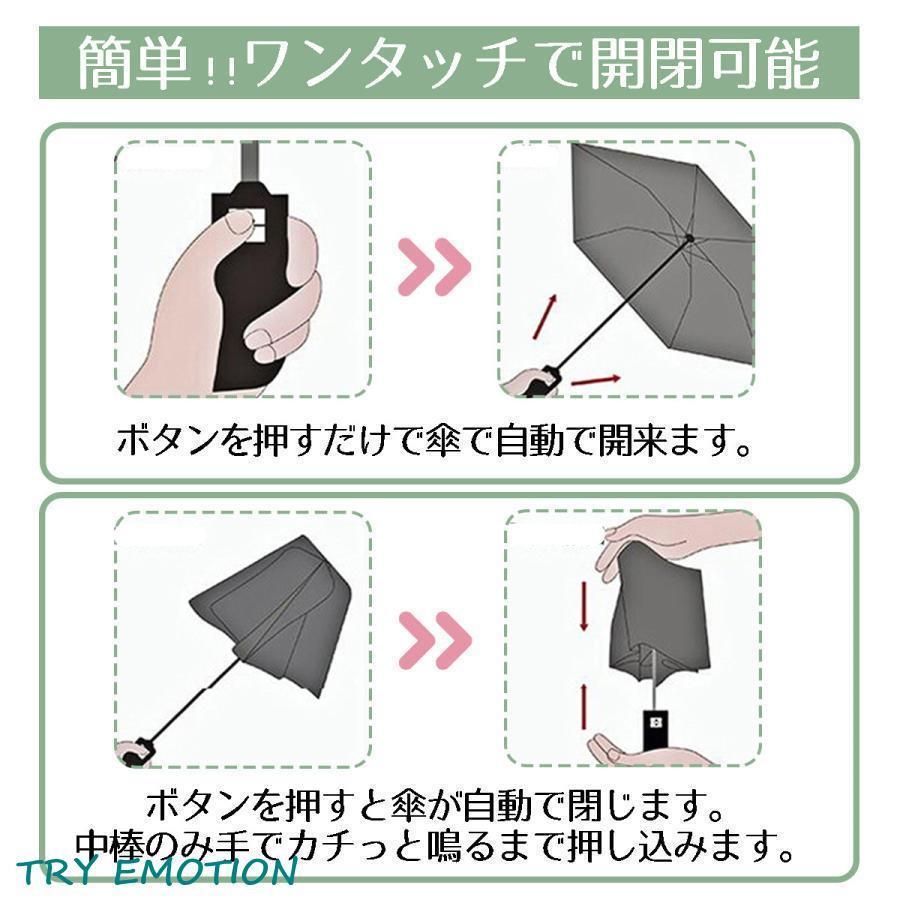 簡単!!ワンタッチで開閉可能

ボタンを押すだけで傘で自動で開来ます。

ボタンを押すと傘が自動で閉じます。
中棒のみ手でカチっと鳴るまで押し込みます。

TRY EMOTION