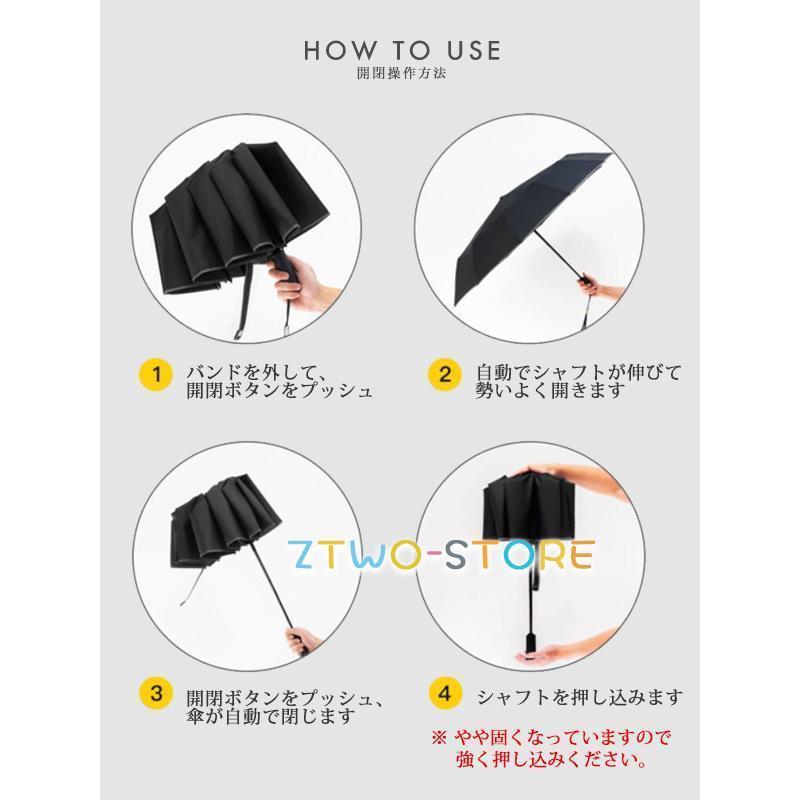 HOW TO USE
開閉操作方法

1 バンドを外して、開閉ボタンをプッシュ

2 自動でシャフトが伸びて勢いよく開きます

ZTWO-STORE

3 開閉ボタンをプッシュ、傘が自動で閉じます

4 シャフトを押し込みます

※ やや固くなっていますので強く押し込みください。