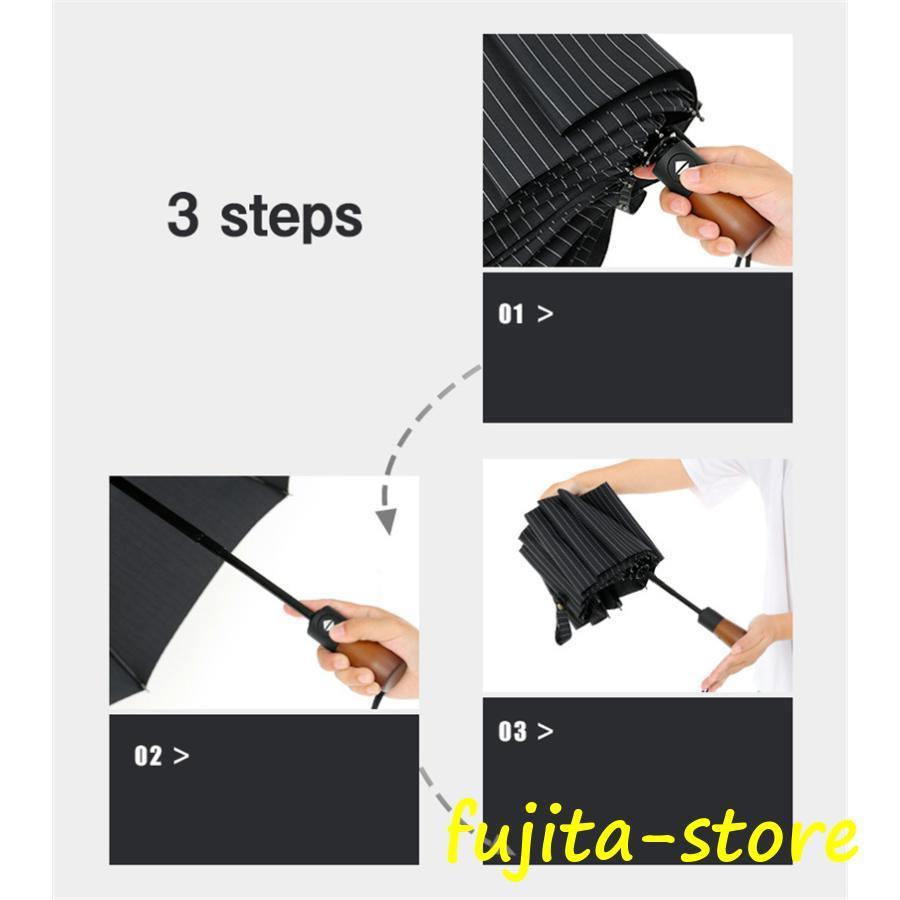 3 steps

01 >

02 >

03 >

fujita-store