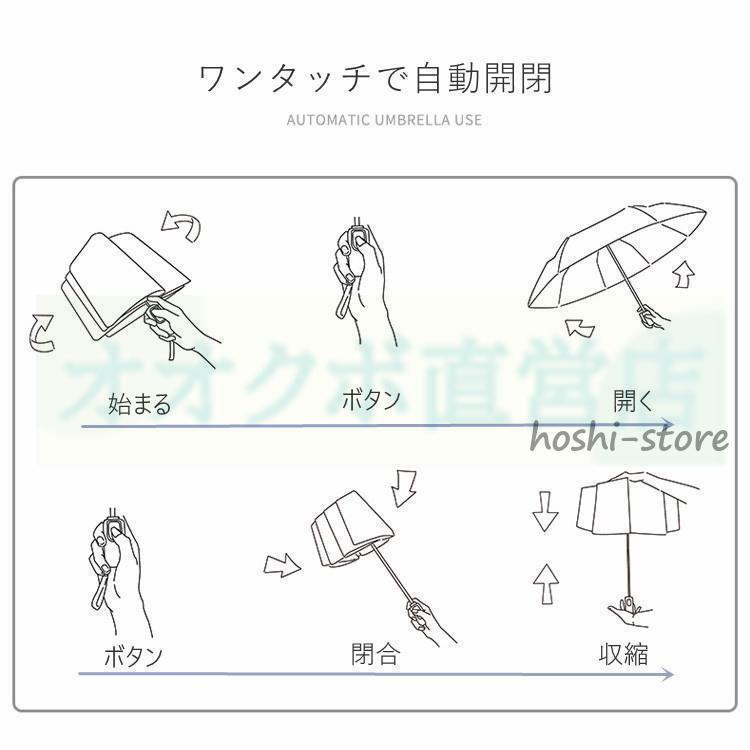 ワンタッチで自動開閉

AUTOMATIC UMBRELLA USE

オオクボ直営店

始まる

ボタン

開く

hoshi-store

ボタン

閉合

収縮