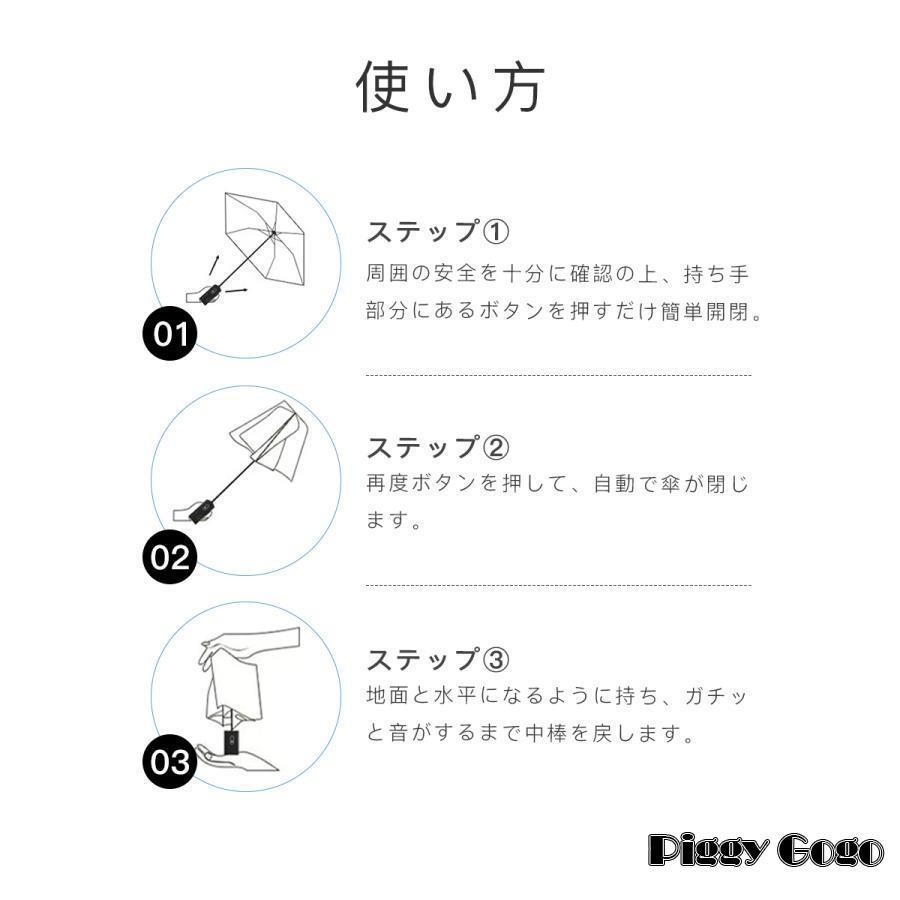 使い方

01

ステップ①
周囲の安全を十分に確認の上、持ち手部分にあるボタンを押すだけ簡単開閉。

02

ステップ②
再度ボタンを押して、自動で傘が閉じます。

03

ステップ③
地面と水平になるように持ち、ガチッと音がするまで中棒を戻します。

Piggy Gogo