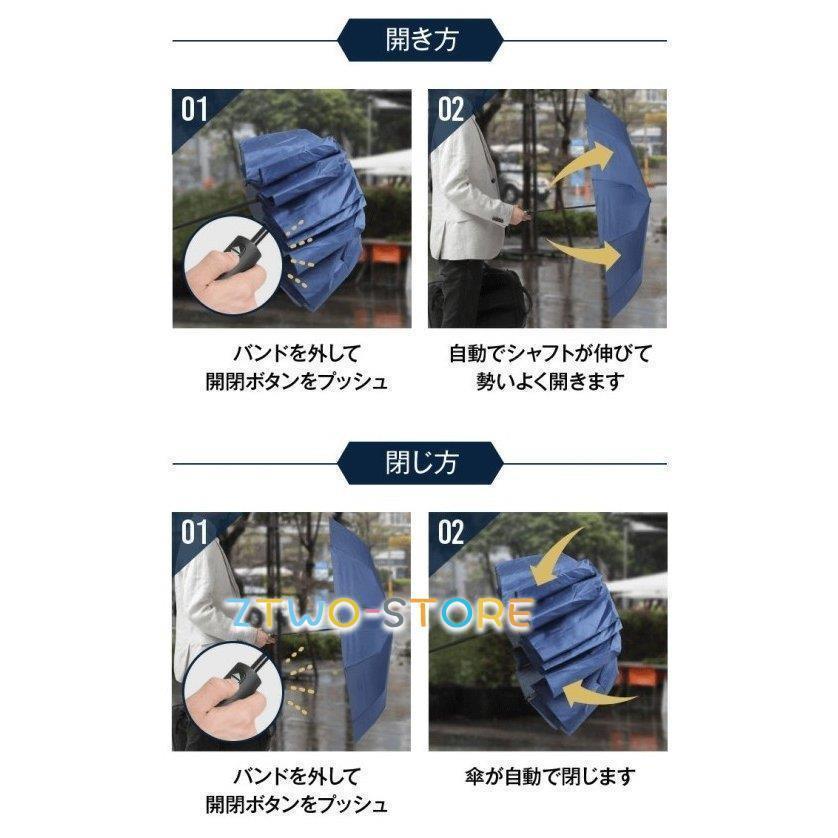 開き方

01

バンドを外して
開閉ボタンをプッシュ

02

自動でシャフトが伸びて
勢いよく開きます

閉じ方

01

ZTWO-STORE

バンドを外して
開閉ボタンをプッシュ

02

傘が自動で閉じます