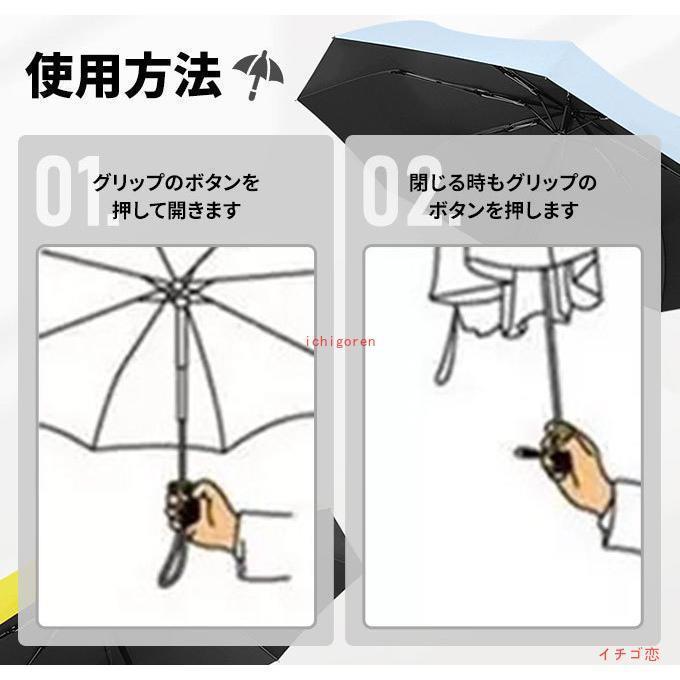 使用方法

01. グリップのボタンを押して開きます

02. 閉じる時もグリップのボタンを押します

ichigoren

イチゴ恋