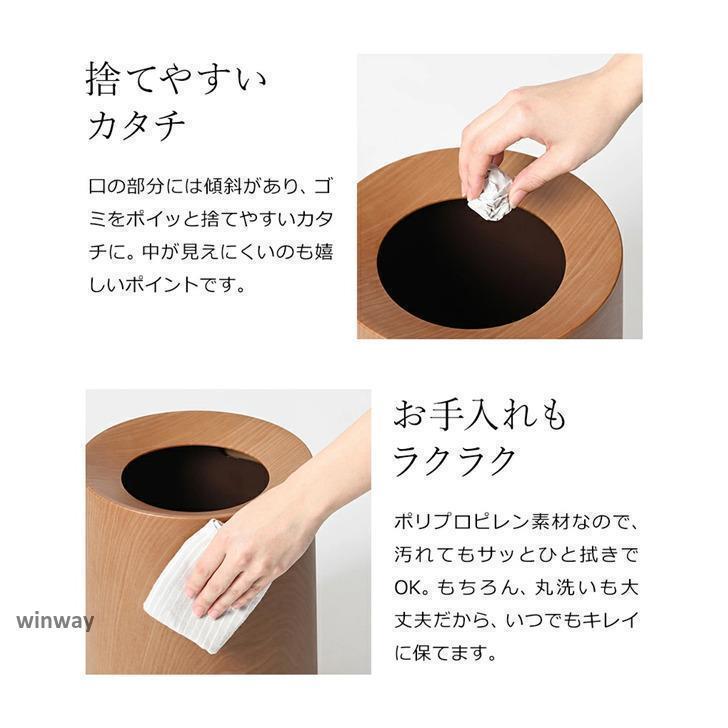 捨てやすい
カタチ

口の部分には傾斜があり、ゴミをポイッと捨てやすいカタチに。中が見えにくいのも嬉しいポイントです。

お手入れも
ラクラク

ポリプロピレン素材なので、汚れてもサッとひと拭きでOK。もちろん、丸洗いも大丈夫だから、いつでもキレイに保てます。

winway