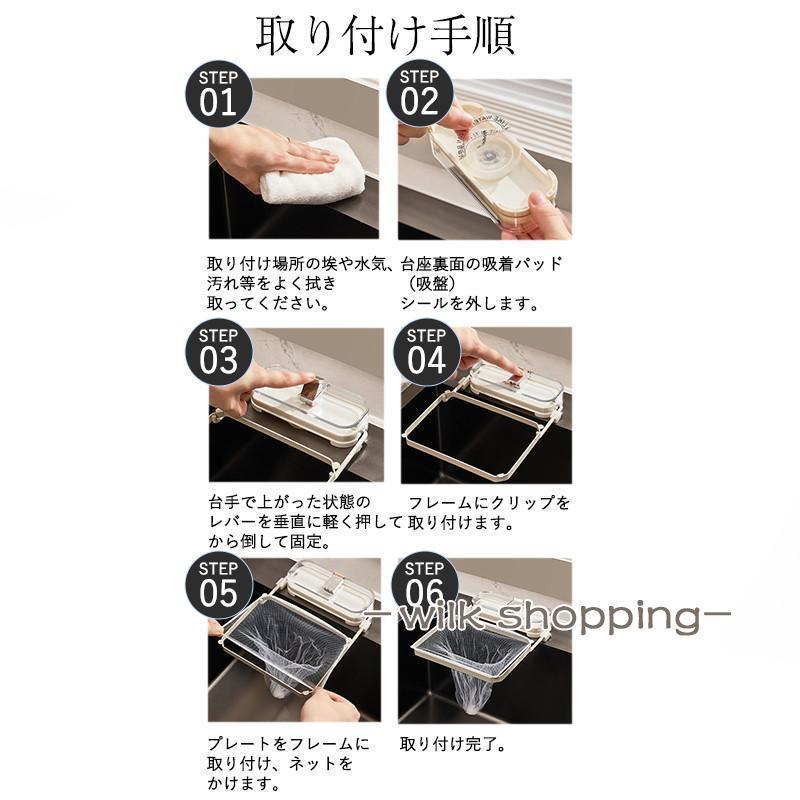 取り付け手順

STEP 01

取り付け場所の埃や水気、汚れ等をよく拭き取ってください。

STEP 02

台座裏面の吸着パッド（吸盤）シールを外します。

STEP 03

台手で上がった状態のレバーを垂直に軽く押してから倒して固定。

STEP 04

フレームにクリップを取り付けます。

STEP 05

プレートをフレームに取り付け、ネットをかけます。

STEP 06

取り付け完了。

—wilk shopping—