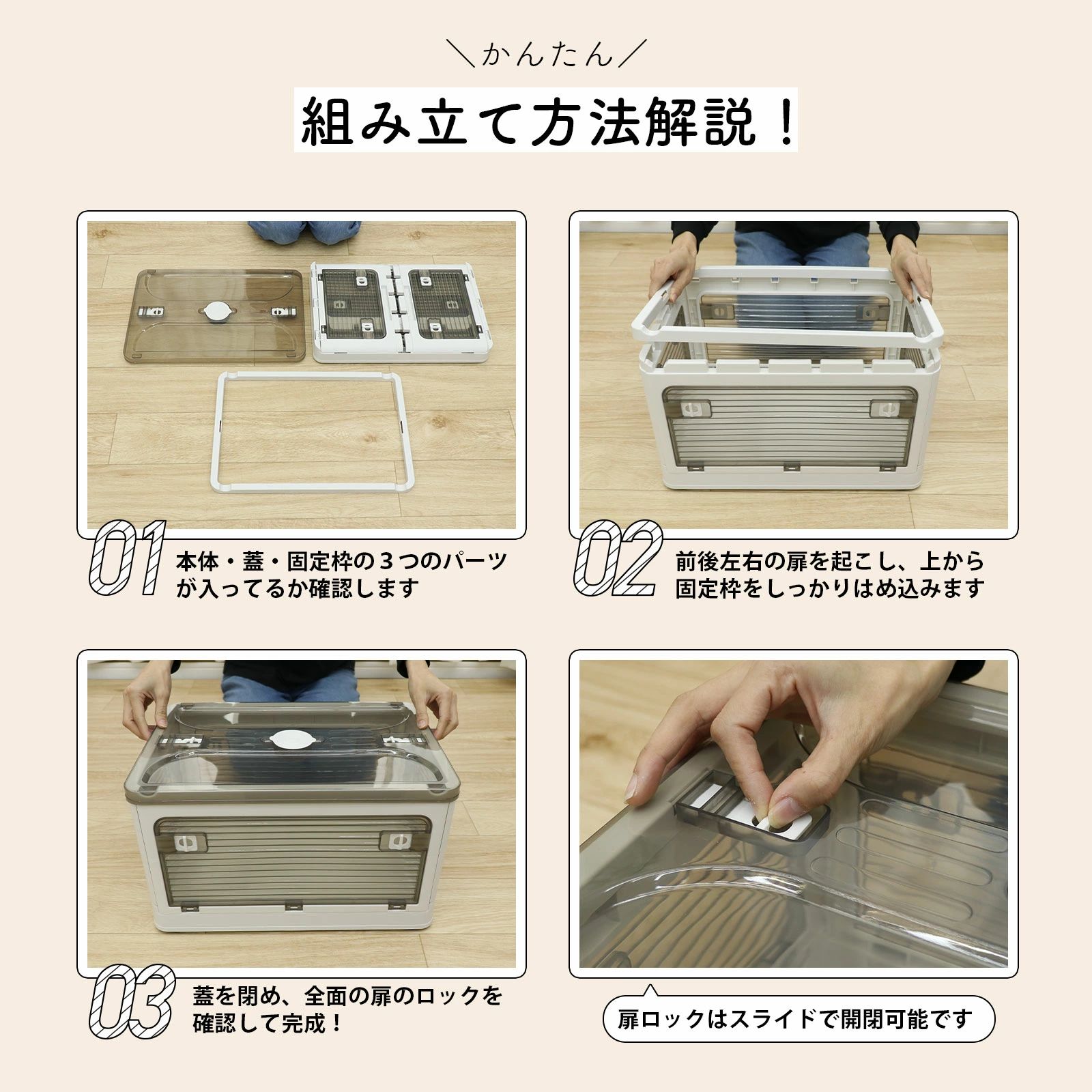 ＼かんたん／

組み立て方法解説！

01
本体・蓋・固定枠の３つのパーツが入ってるか確認します

02
前後左右の扉を起こし、上から固定枠をしっかりはめ込みます

03
蓋を閉め、全面の扉のロックを確認して完成！

扉ロックはスライドで開閉可能です