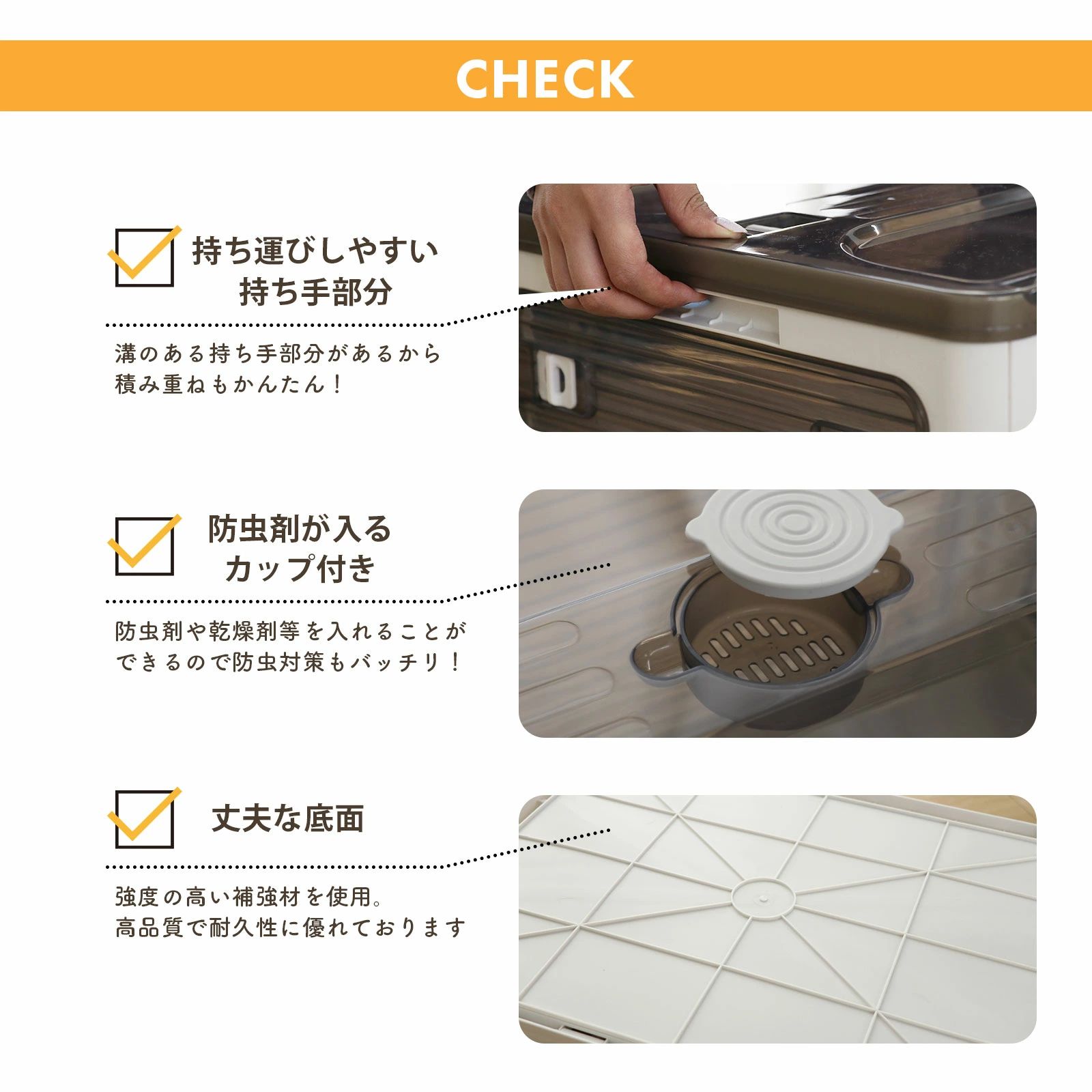 CHECK

持ち運びしやすい
持ち手部分

溝のある持ち手部分があるから
積み重ねもかんたん！

防虫剤が入る
カップ付き

防虫剤や乾燥剤等を入れることが
できるので防虫対策もバッチリ！

丈夫な底面

強度の高い補強材を使用。
高品質で耐久性に優れております