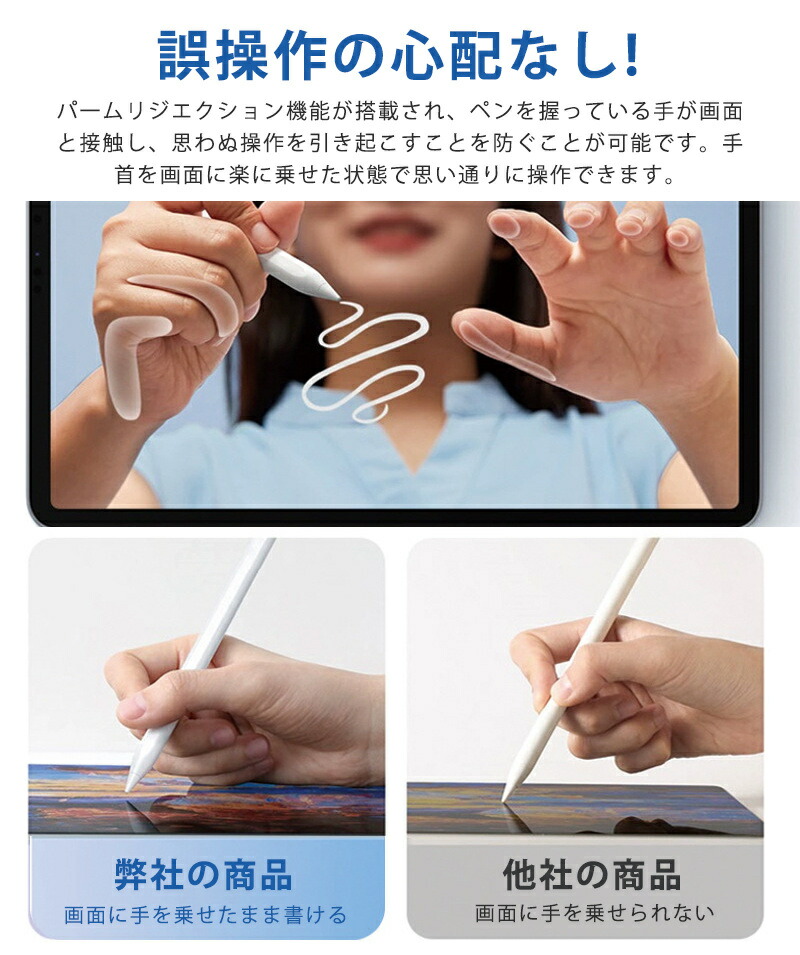 誤操作の心配なし!

パームリジエクション機能が搭載され、ペンを握っている手が画面と接触し、思わぬ操作を引き起こすことを防ぐことが可能です。手首を画面に楽に乗せた状態で思い通りに操作できます。

弊社の商品
画面に手を乗せたまま書ける

他社の商品
画面に手を乗せられない