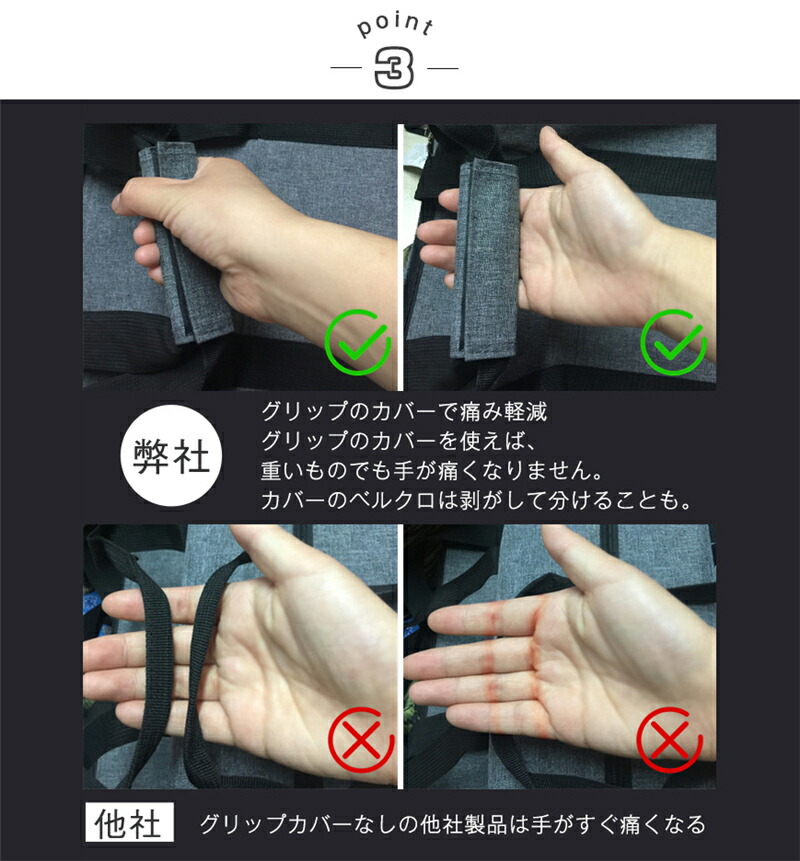 point
3

弊社

グリップのカバーで痛み軽減
グリップのカバーを使えば、
重いものでも手が痛くなりません。
カバーのベルクロは剥がして分けることも。

他社

グリップカバーなしの他社製品は手がすぐ痛くなる