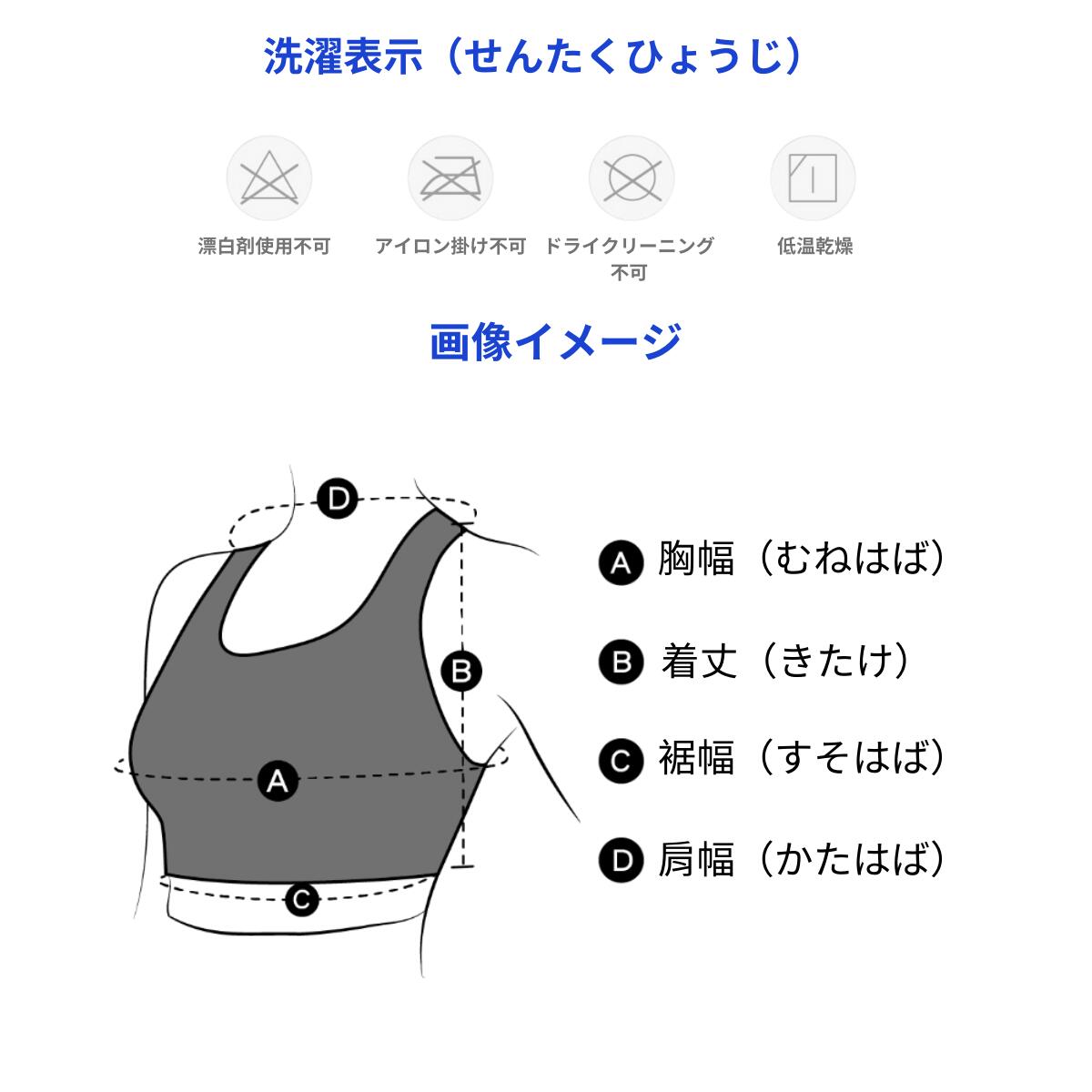 洗濯表示（せんたくひょうじ）

漂白剤使用不可

アイロン掛け不可

ドライクリーニング不可

低温乾燥

画像イメージ

D

B

A

C

A 胸幅（むねはば）

B 着丈（きたけ）

C 裾幅（すそはば）

D 肩幅（かたはば）