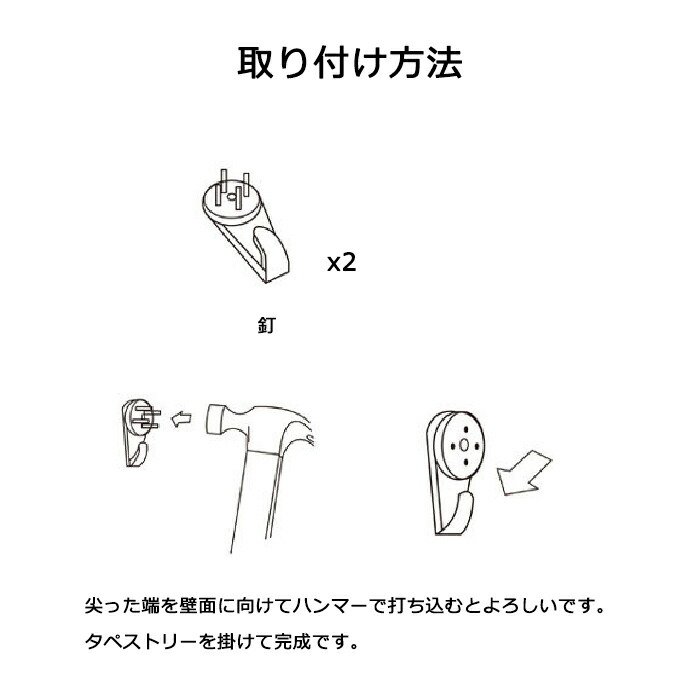 取り付け方法

x2

釘

尖った端を壁面に向けてハンマーで打ち込むとよろしいです。

タペストリーを掛けて完成です。